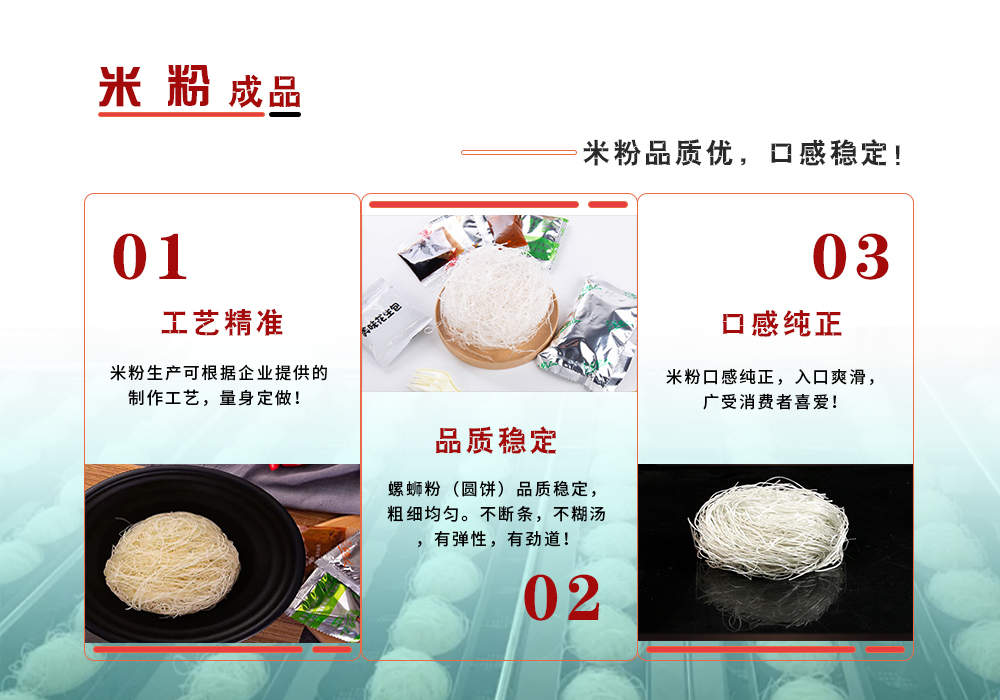 米粉成品

米粉品质优，口感稳定！

01

工艺精准

米粉生产可根据企业提供的制作工艺，量身定做！

香味花生包

品质稳定

螺蛳粉（圆饼）品质稳定，粗细均匀。不断条，不糊汤，有弹性，有劲道！

02

03

口感纯正

米粉口感纯正，入口爽滑，广受消费者喜爱！